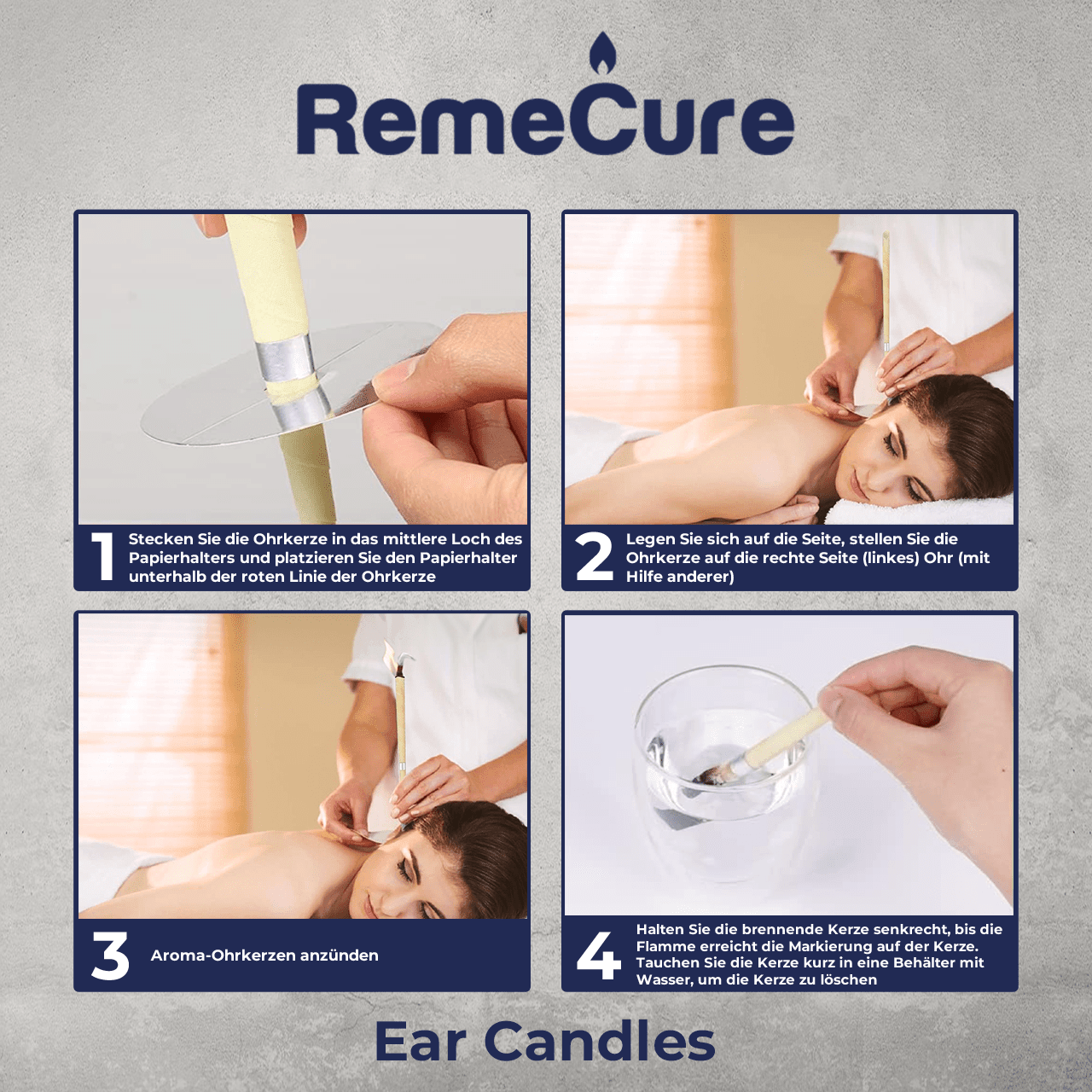 RemeCure

1 Stecken Sie die Ohrkerze in das mittlere Loch des Papierhalters und platzieren Sie den Papierhalter unterhalb der roten Linie der Ohrkerze

2 Legen Sie sich auf die Seite, stellen Sie die Ohrkerze auf die rechte Seite (linkes) Ohr (mit Hilfe anderer)

3 Aroma-Ohrkerzen anzünden

4 Halten Sie die brennende Kerze senkrecht, bis die Flamme erreicht die Markierung auf der Kerze. Tauchen Sie die Kerze kurz in eine Behälter mit Wasser, um die Kerze zu löschen

Ear Candles